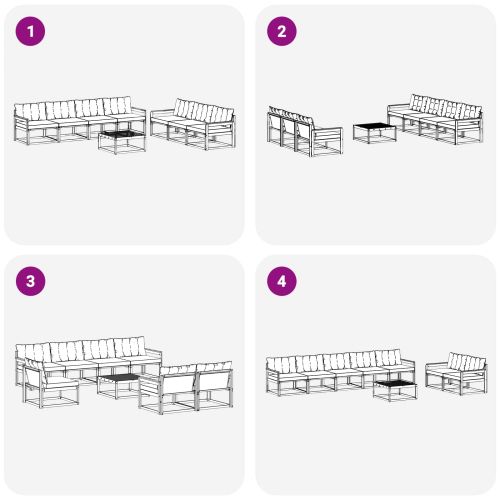 1

2

3

4