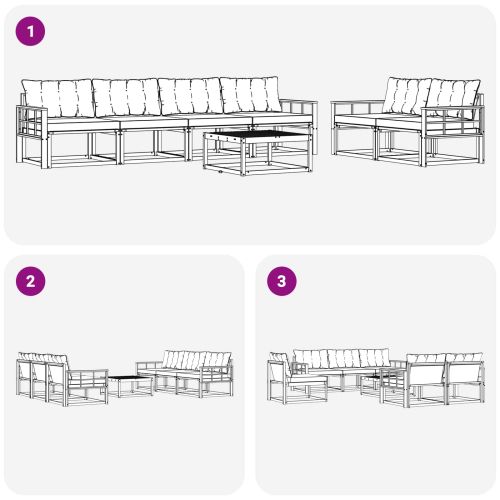 1

2

3