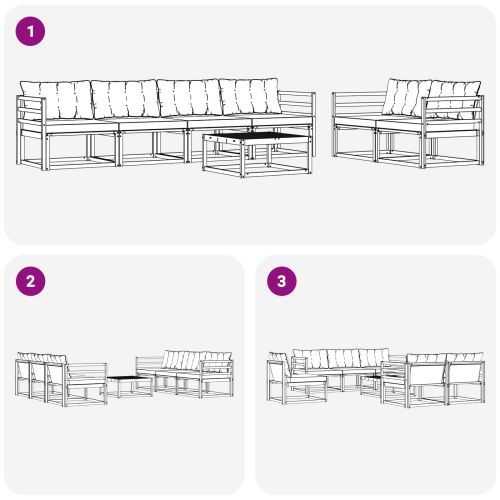 1

2

3