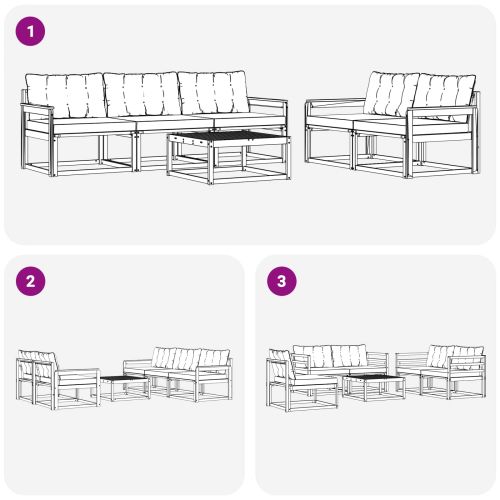 1

2

3