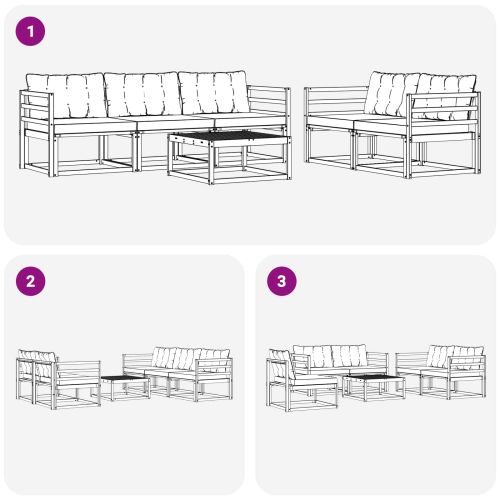 1

2

3