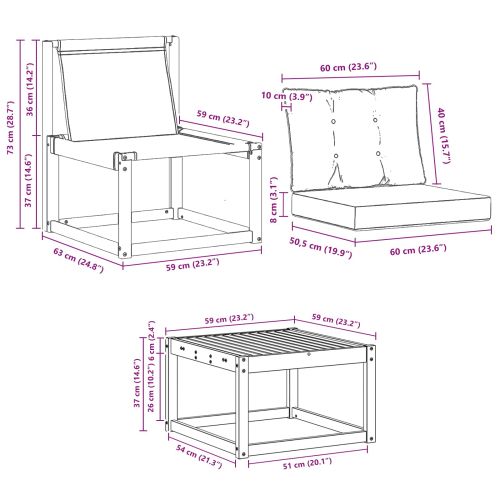 73 cm (28.7")
36 cm (14.2")
37 cm (14.6")
59 cm (23.2")
63 cm (24.8")
59 cm (23.2")

60 cm (23.6")
10 cm (3.9")
40 cm (15.7")
8 cm (3.1")
50,5 cm (19.9")
60 cm (23.6")

59 cm (23.2")
59 cm (23.2")
6 cm (2.4")
37 cm (14.6")
26 cm (10.2")
54 cm (21.3")
51 cm (20.1")