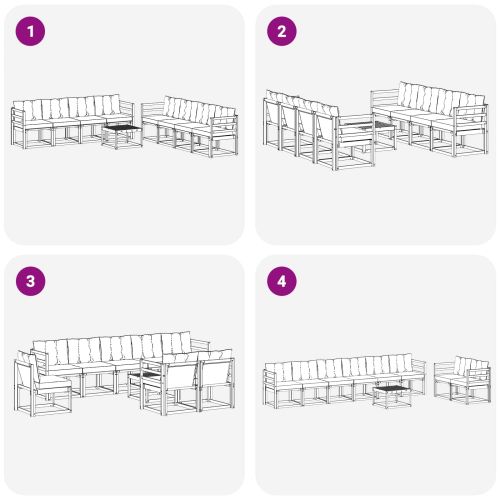 1

2

3

4