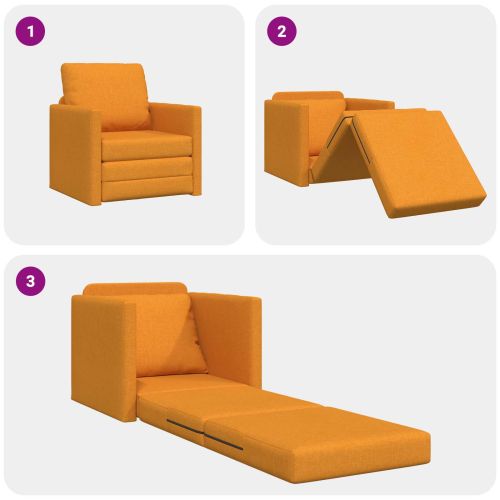 1

2

3