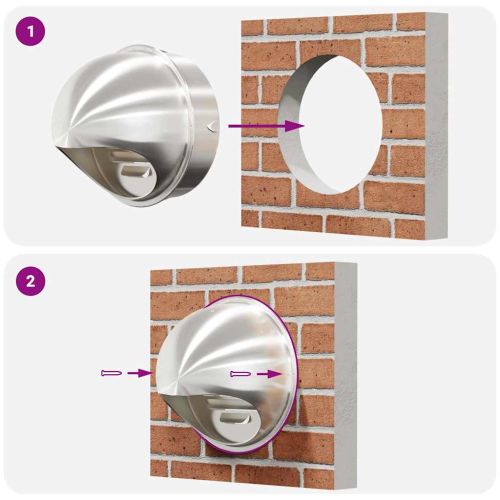 1

2