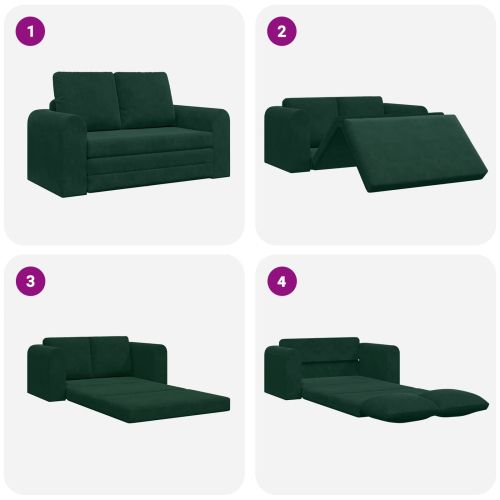 1

2

3

4