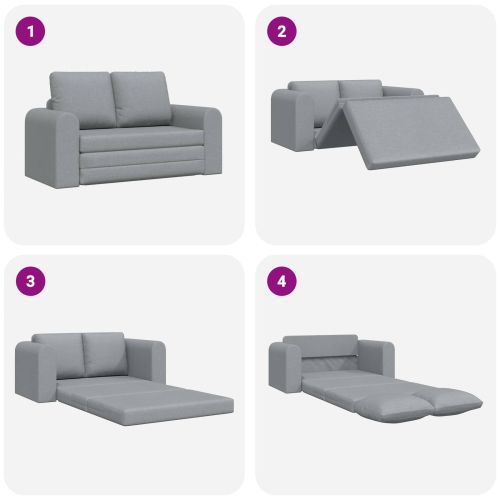 1

2

3

4