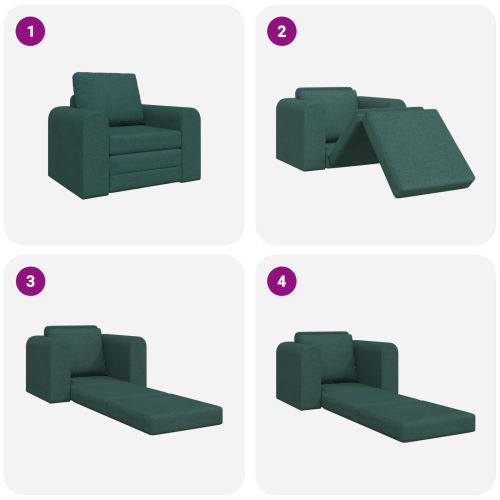 1

2

3

4