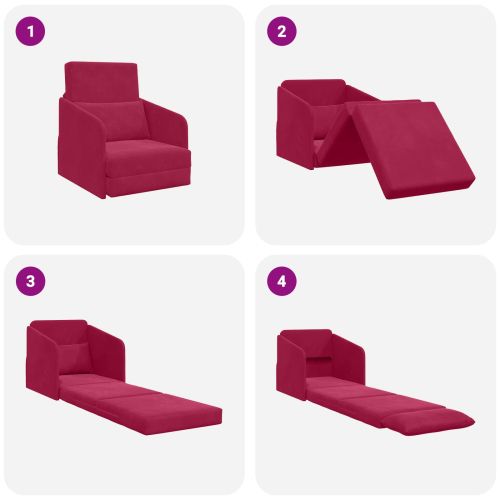 1

2

3

4