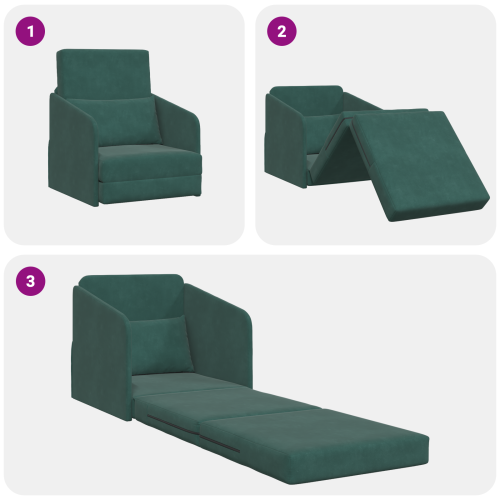 1

2

3