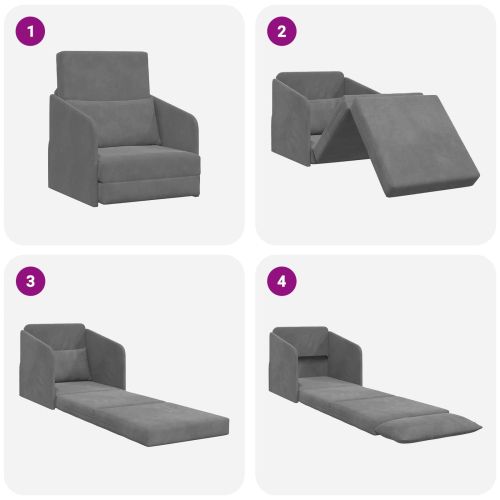 1

2

3

4