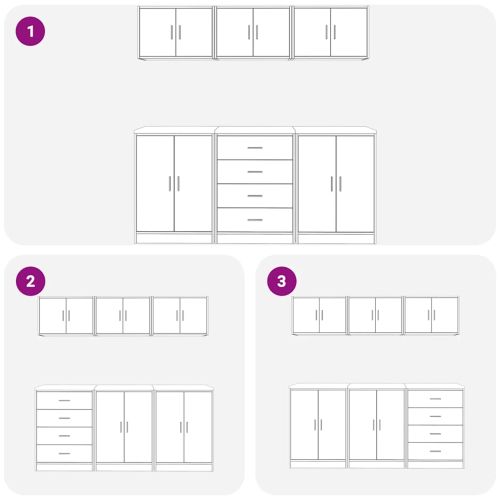 1

2

3