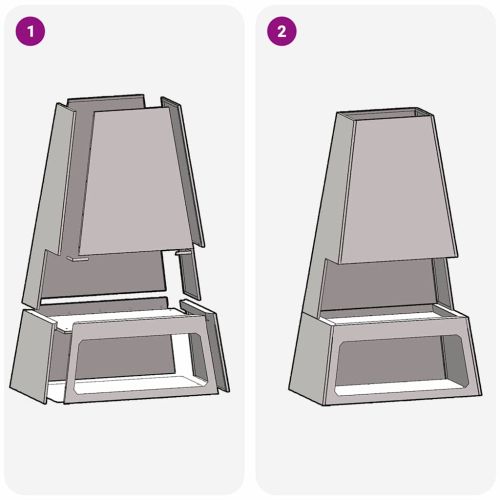 1

2