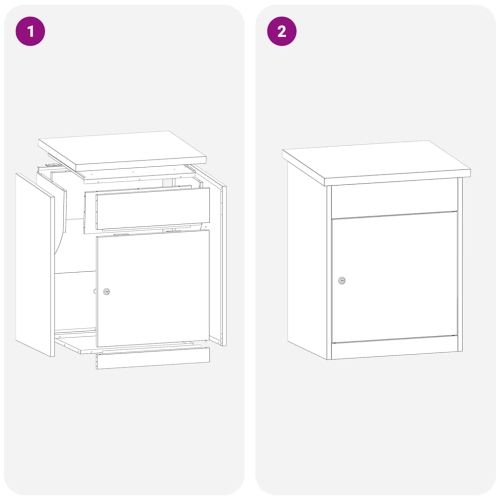 1

2