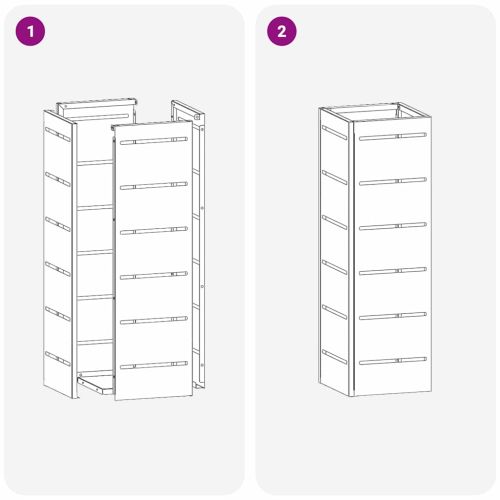 1

2