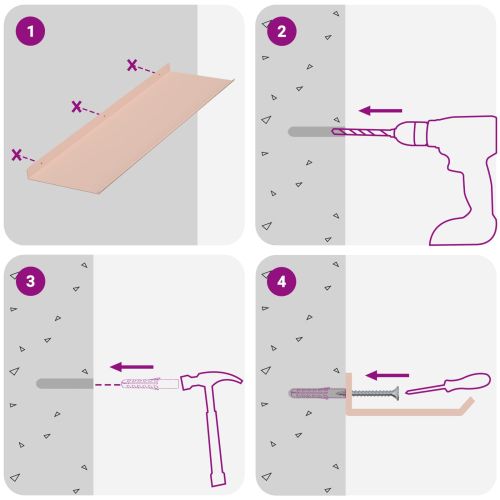 1

2

3

4