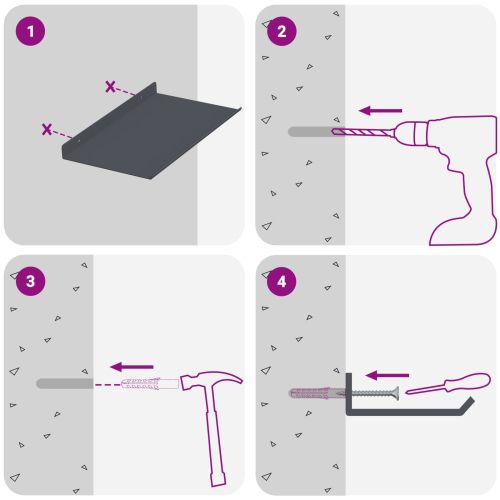 1

2

3

4