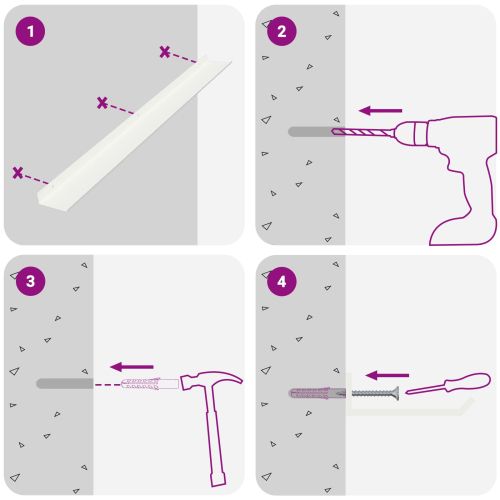 1

2

3

4