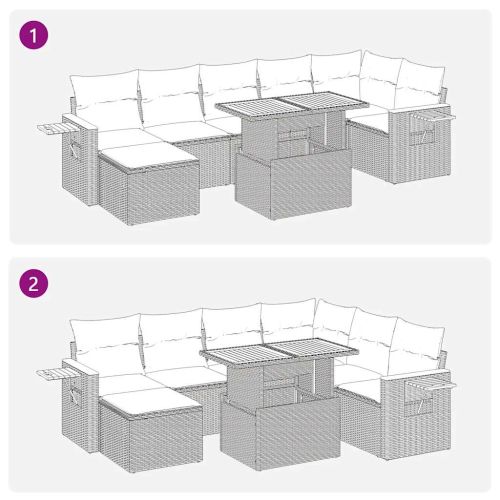 1

2