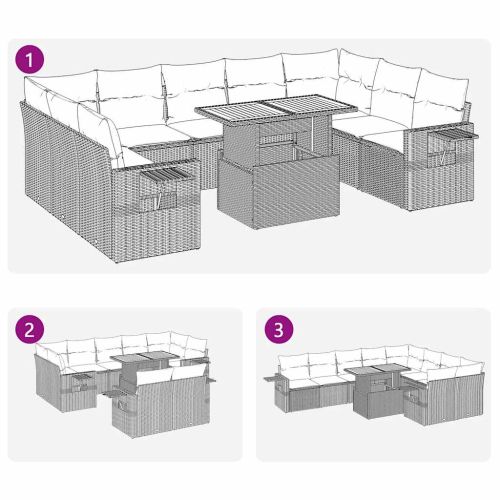 1

2

3