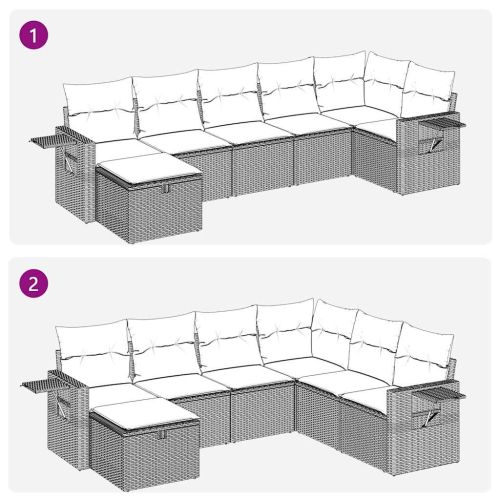 1

2