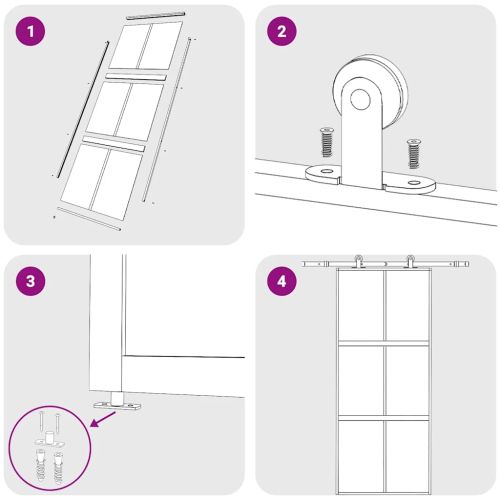 1

2

3

4