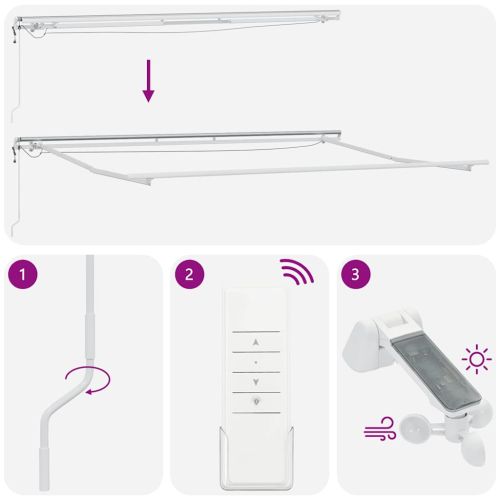 1

2

3