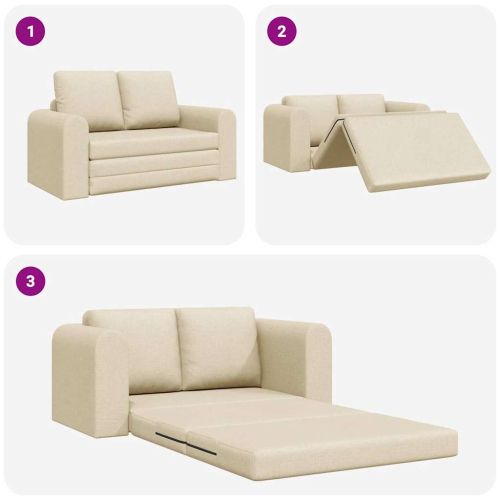 1

2

3