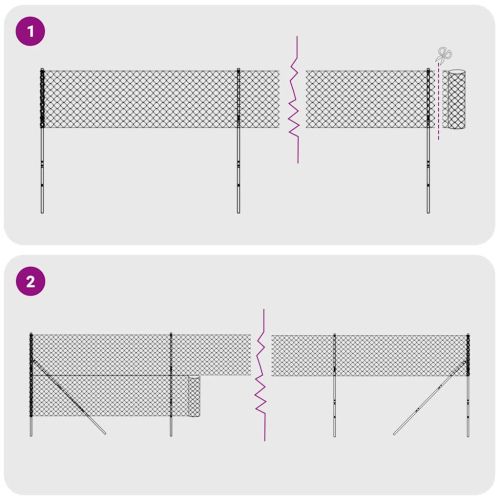 1

2