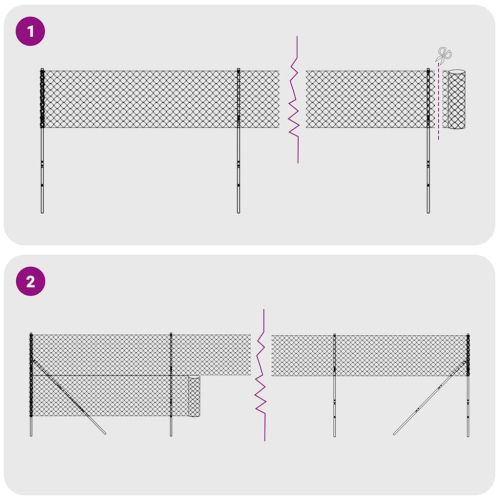 1

2