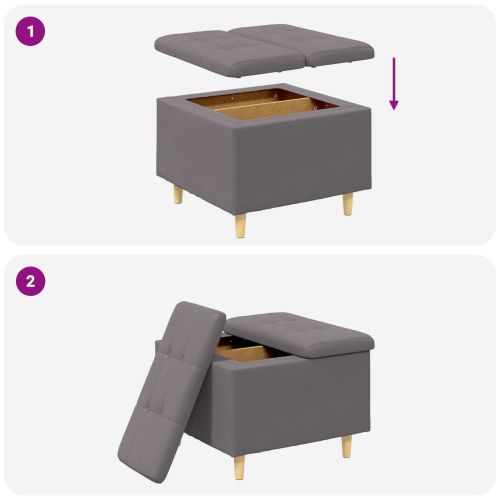 1

2