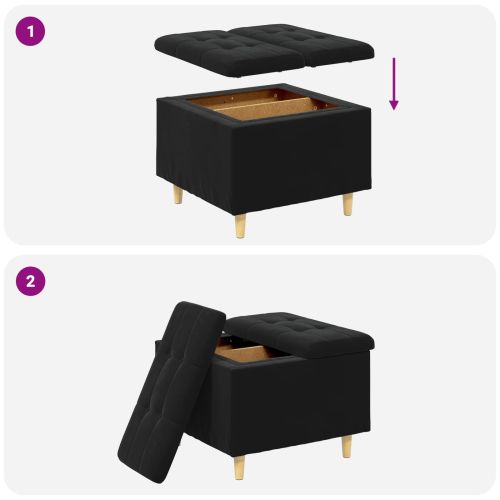 1

2