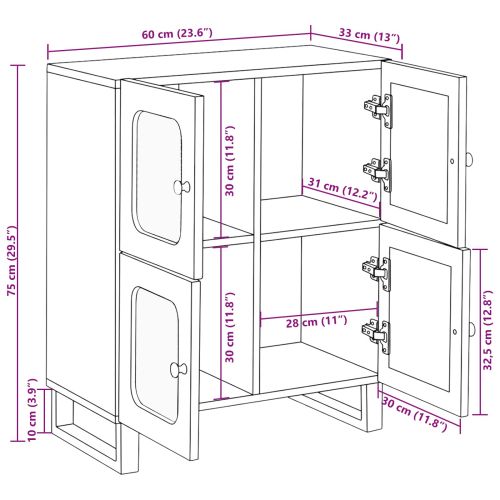 60 cm (23.6")
33 cm (13")
75 cm (29.5")
30 cm (11.8")
31 cm (12.2")
30 cm (11.8")
28 cm (11")
32,5 cm (12.8")
10 cm (3.9")
30 cm (11.8")