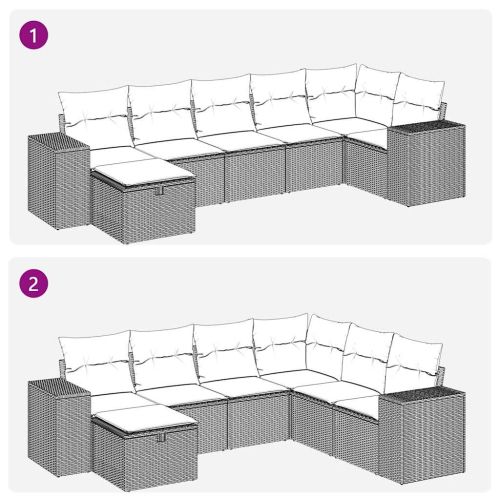 1

2