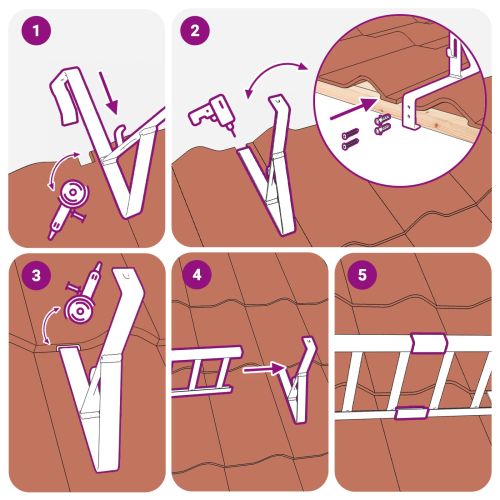 1

2

3

4

5