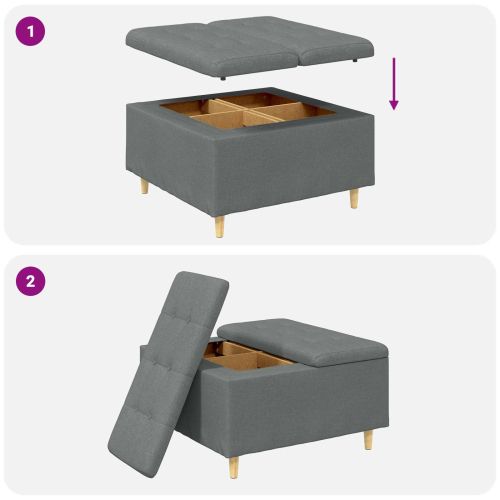 1

2