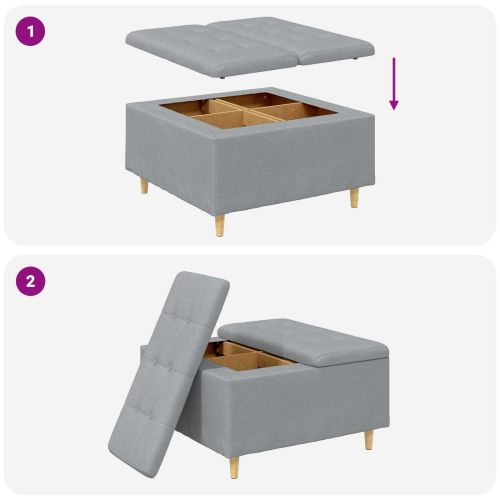 1

2