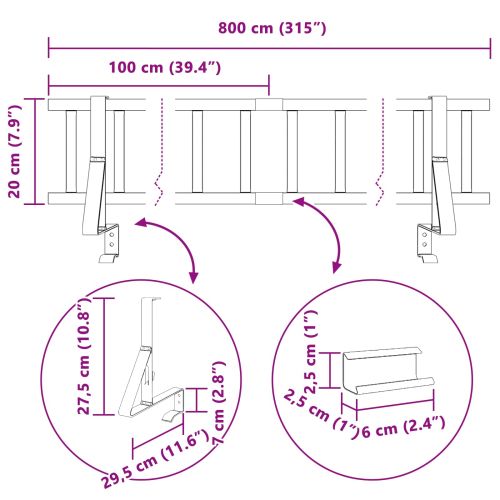 800 cm (315″)

100 cm (39.4″)

20 cm (7.9″)

27,5 cm (10.8″)

7 cm (2.8″)

29,5 cm (11.6″)

2,5 cm (1″)

2,5 cm (1″)

6 cm (2.4″)