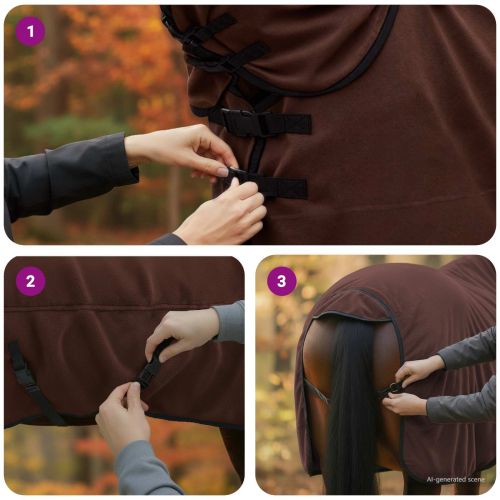 1

2

3

AI-generated scene