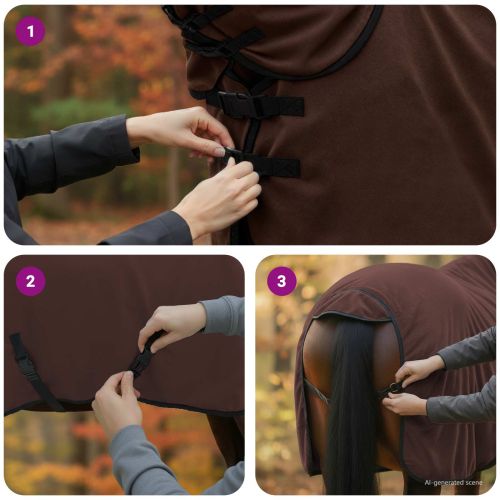 1

2

3

AI-generated scene