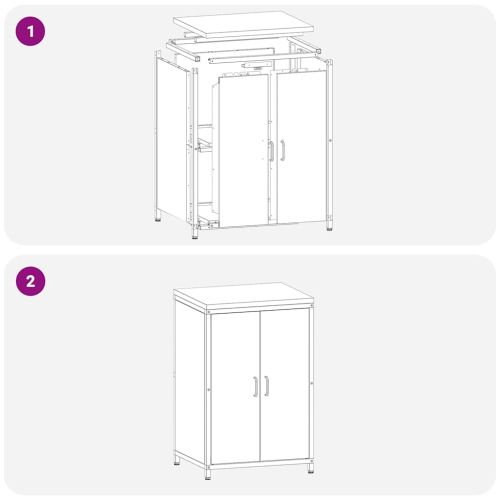 1

2