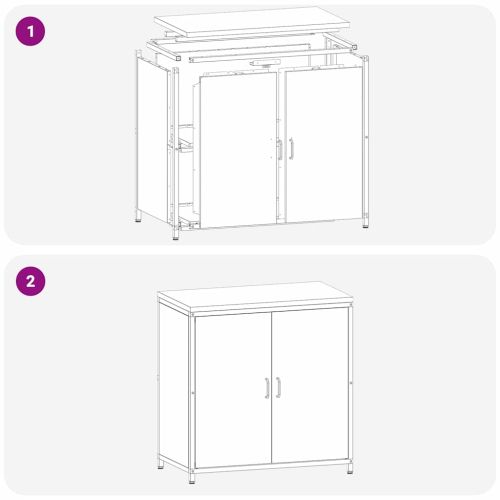 1

2