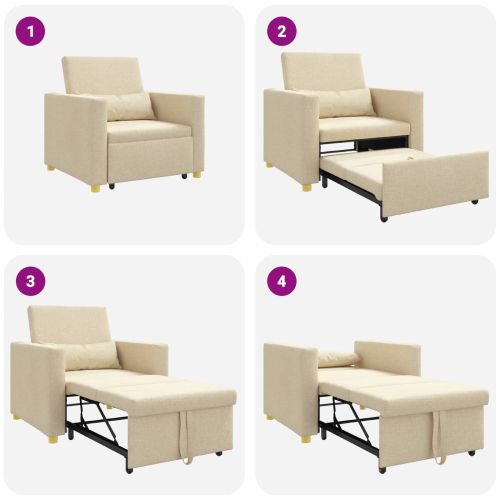 1

2

3

4