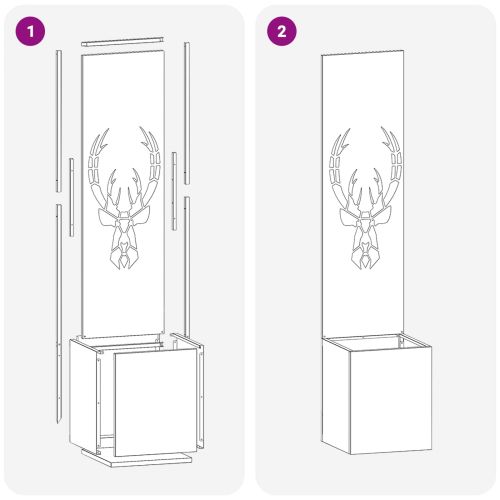 1

2