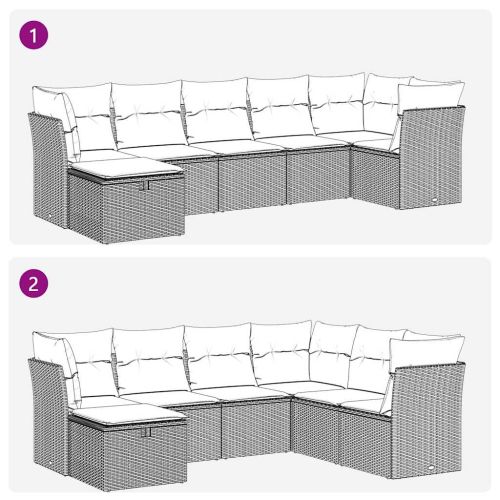 1

2