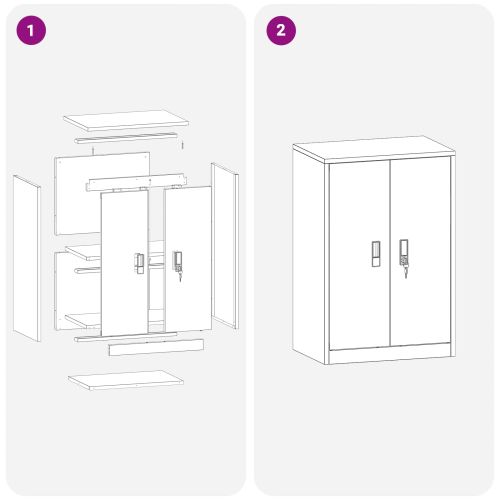 1

2