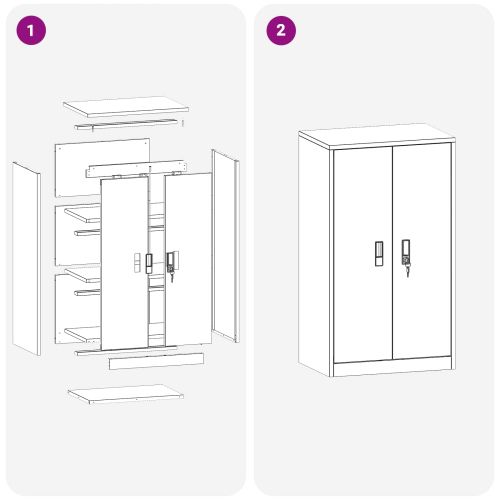 1

2