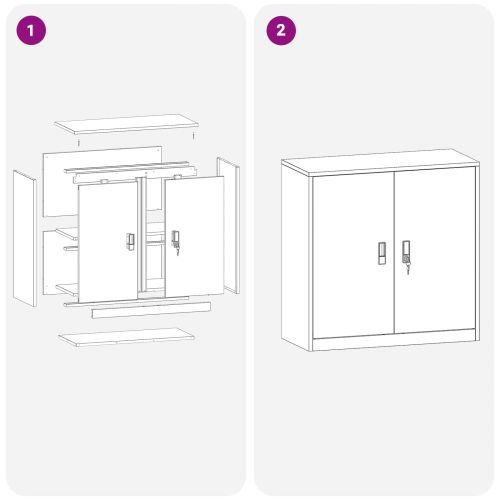 1

2