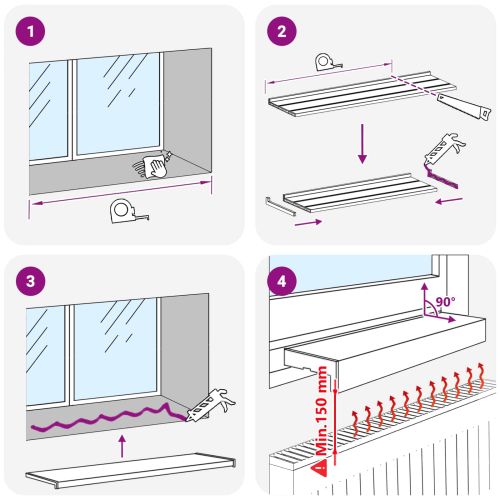 1

2

3

4

90°

Min.150 mm