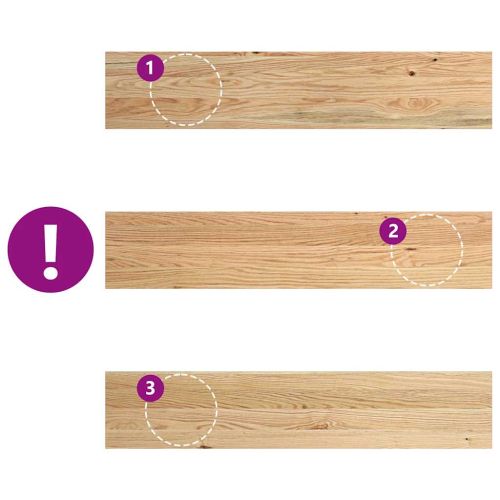 1

!

2

3